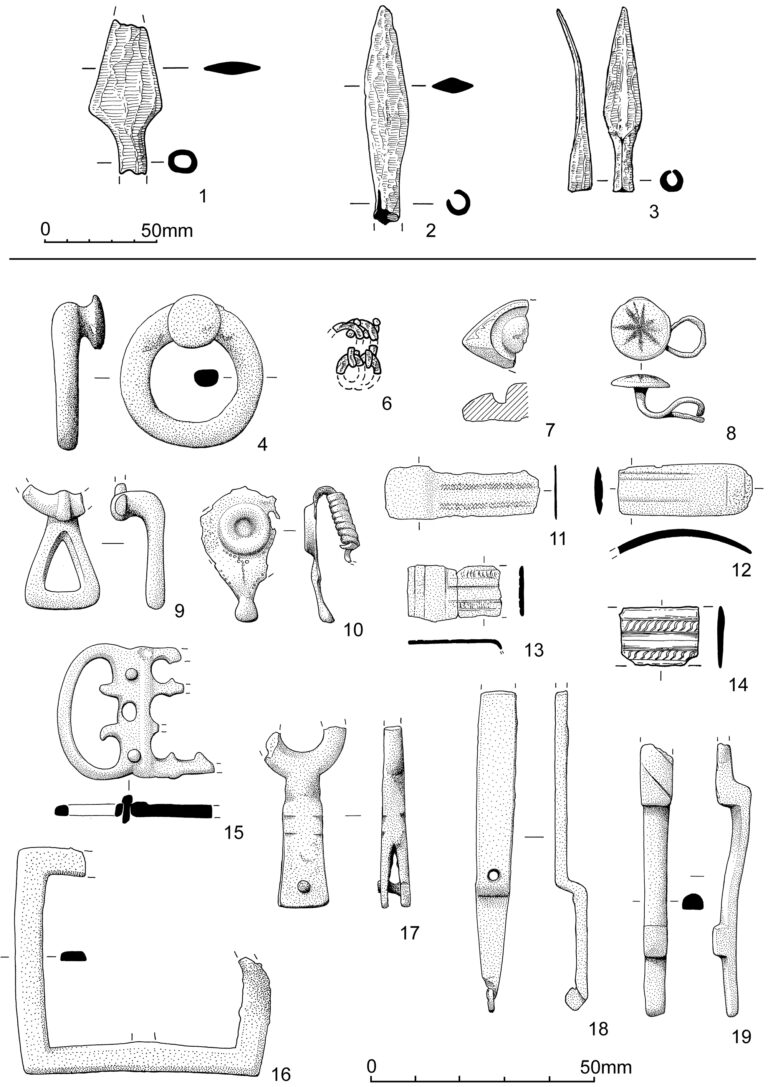 1
2
3
0
50mm
4
6
7
8
9
10
11
12
13
14
15
16
17
18
19
0
50mm